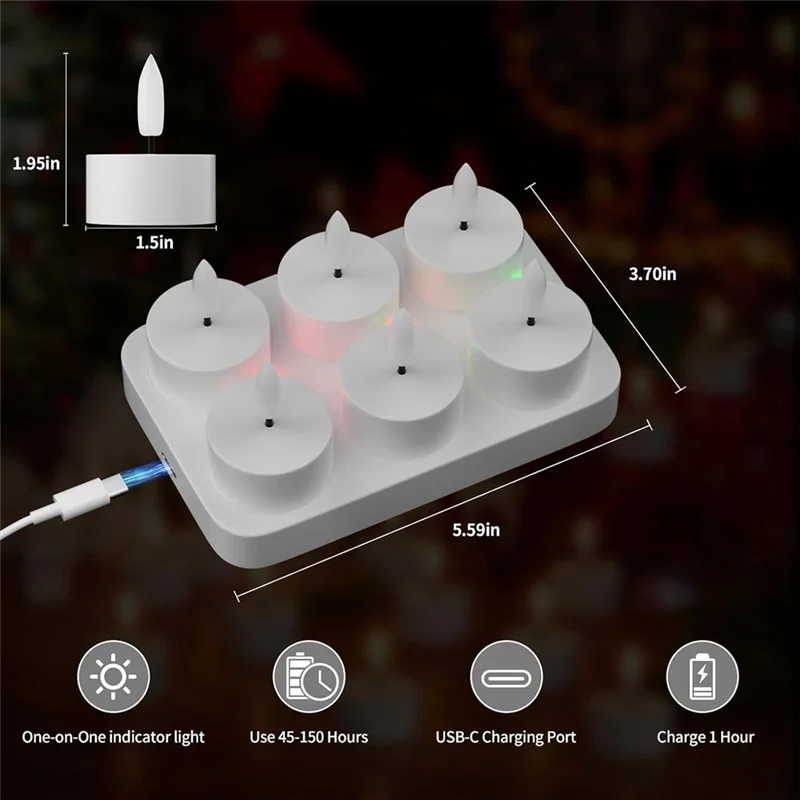 1.95in

1.5in

3.70in

5.59in

One-on-One indicator light

Use 45-150 Hours

USB-C Charging Port

Charge 1 Hour