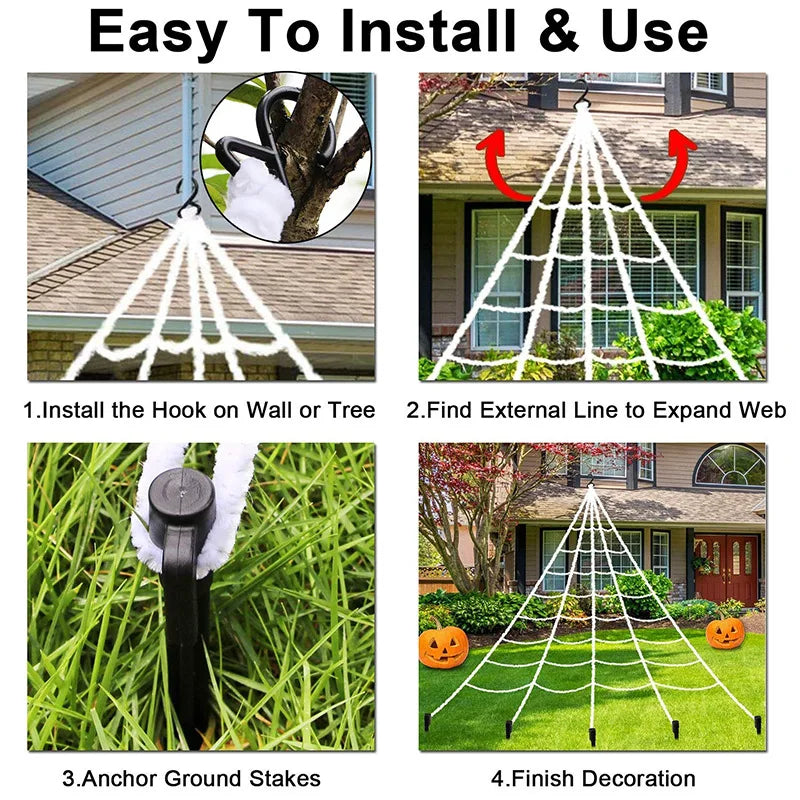 Easy To Install & Use

1.Install the Hook on Wall or Tree

2.Find External Line to Expand Web

3.Anchor Ground Stakes

4.Finish Decoration